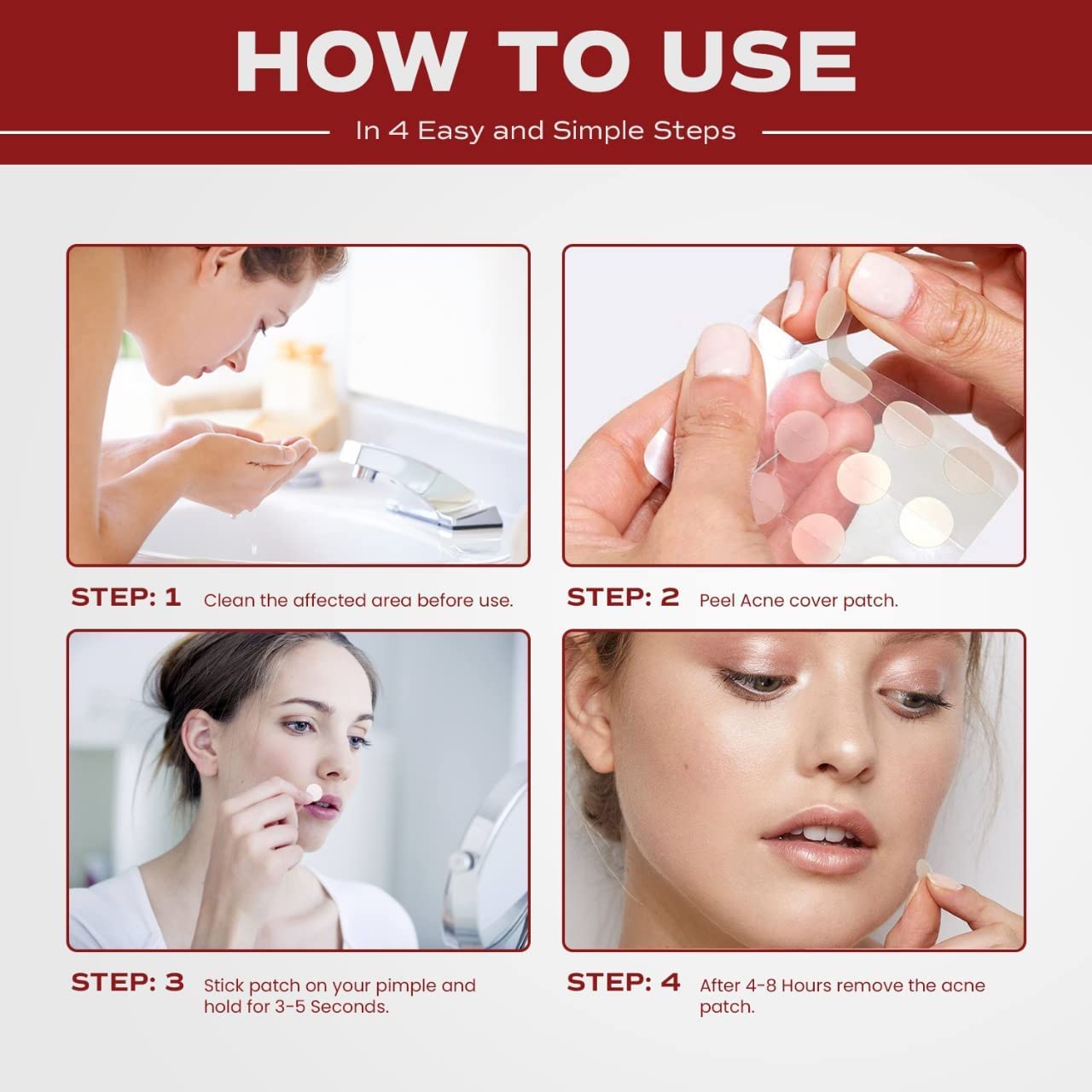 HOW TO USE

In 4 Easy and Simple Steps

STEP: 1 Clean the affected area before use.

STEP: 2 Peel Acne cover patch.

STEP: 3 Stick patch on your pimple and hold for 3-5 Seconds.

STEP: 4 After 4-8 Hours remove the acne patch.