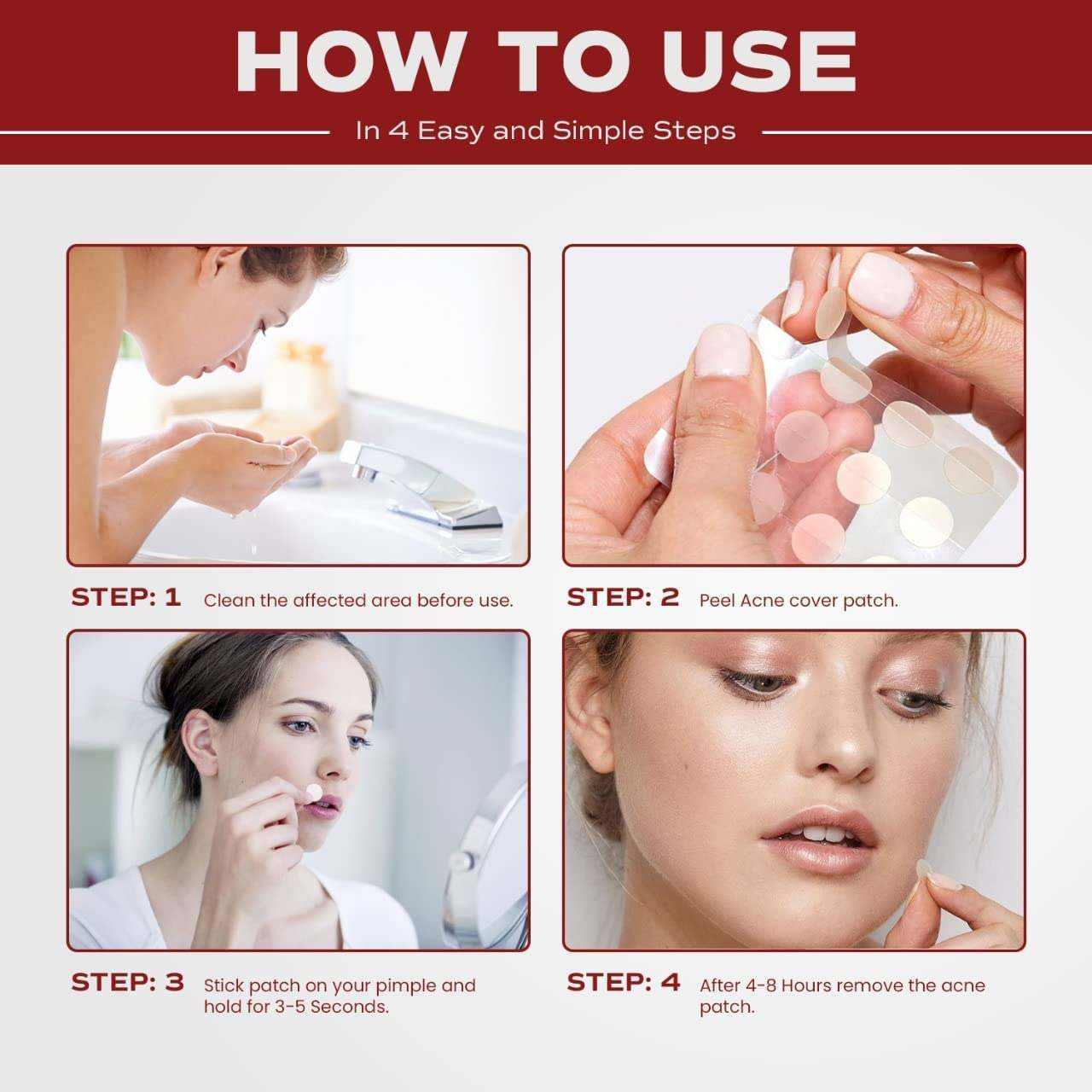 HOW TO USE

In 4 Easy and Simple Steps

STEP: 1 Clean the affected area before use.

STEP: 2 Peel Acne cover patch.

STEP: 3 Stick patch on your pimple and hold for 3-5 Seconds.

STEP: 4 After 4-8 Hours remove the acne patch.